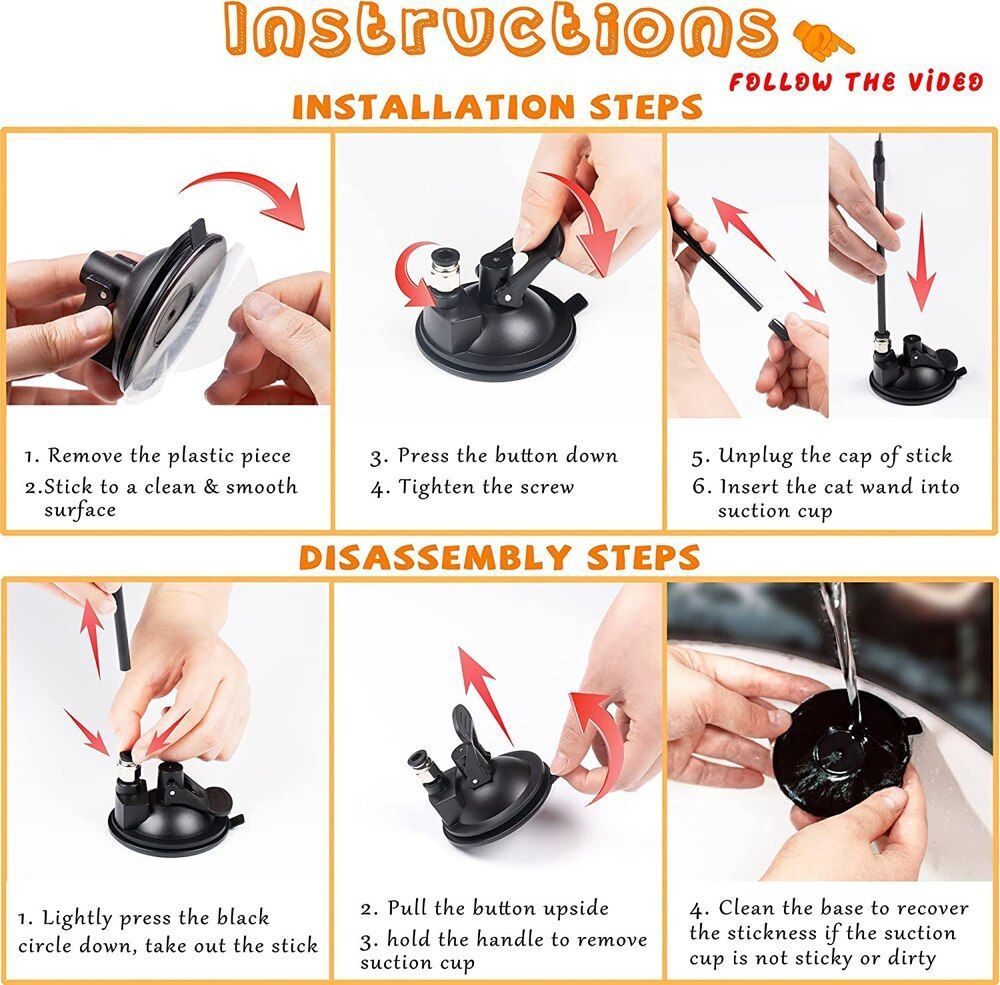 Instructions

FOLLOW THE VIDEO

INSTALLATION STEPS

1. Remove the plastic piece
2.Stick to a clean & smooth surface

3. Press the button down
4. Tighten the screw

5. Unplug the cap of stick
6. Insert the cat wand into suction cup

DISASSEMBLY STEPS

1. Lightly press the black circle down, take out the stick

2. Pull the button upside
3. hold the handle to remove suction cup

4. Clean the base to recover the stickness if the suction cup is not sticky or dirty